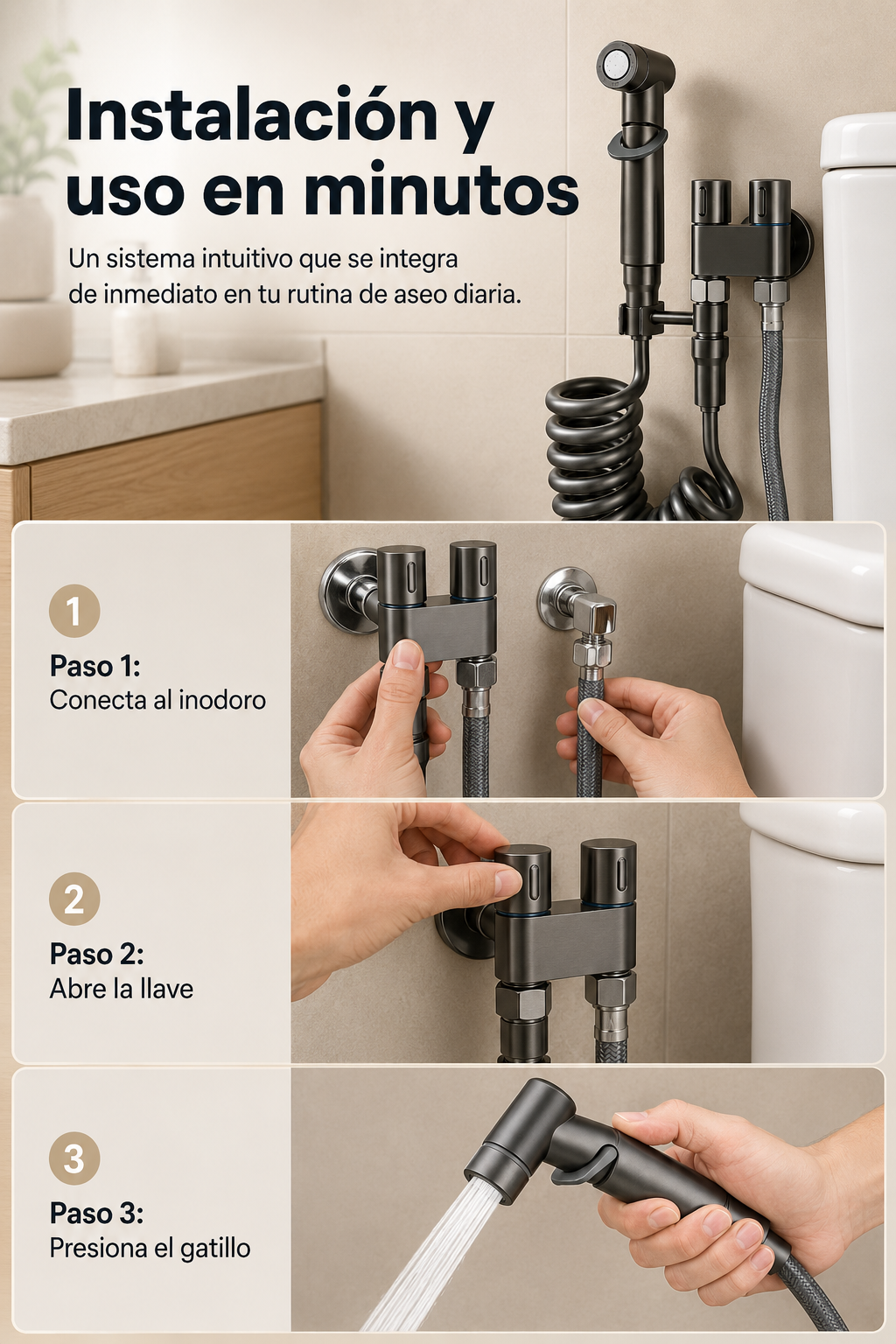 Instalación y uso en minutos

Un sistema intuitivo que se integra de inmediato en tu rutina de aseo diaria.

1

Paso 1:
Conecta al inodoro

2

Paso 2:
Abre la llave

3

Paso 3:
Presiona el gatillo