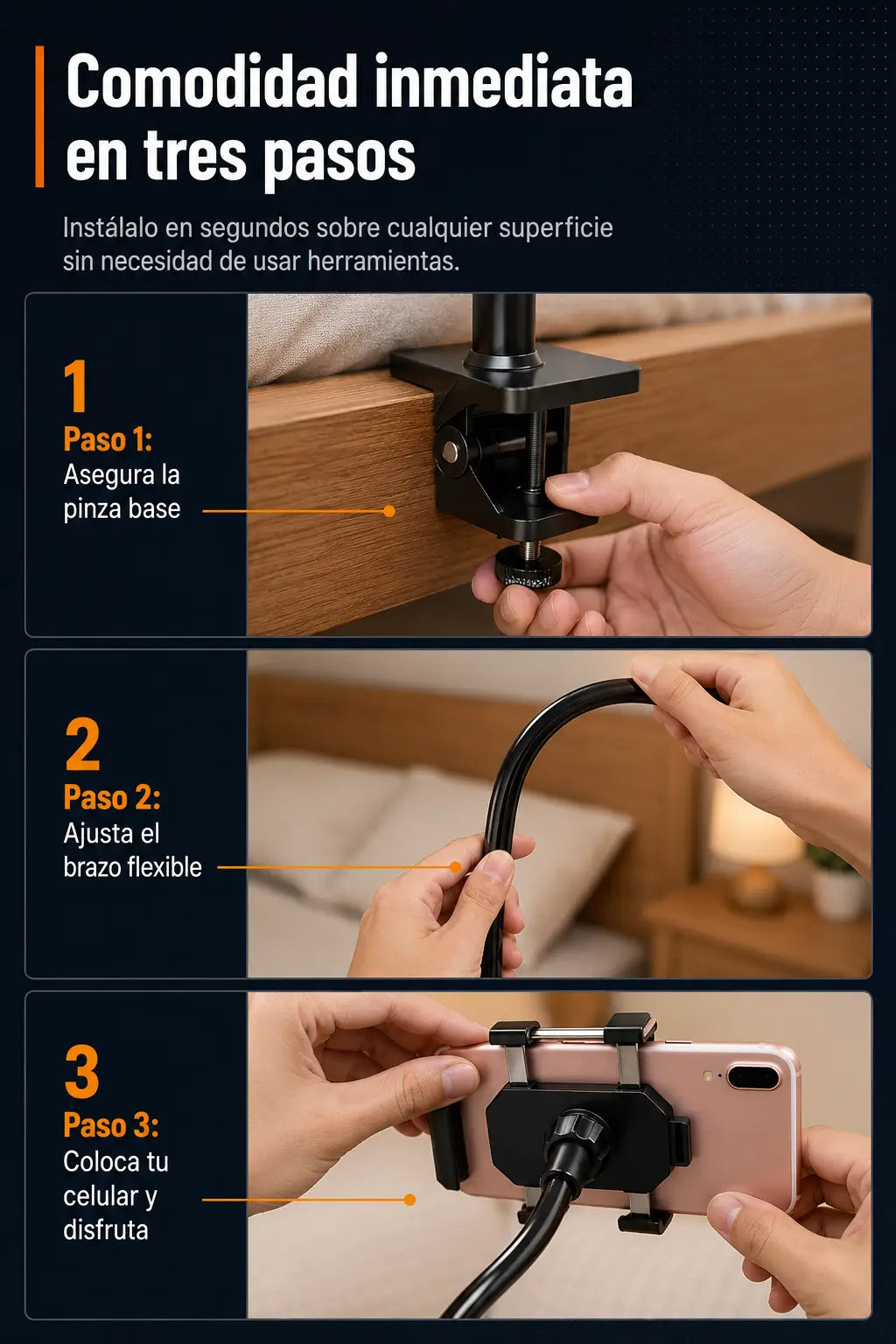 Comodidad inmediata en tres pasos

Instálalo en segundos sobre cualquier superficie sin necesidad de usar herramientas.

1
Paso 1:
Asegura la pinza base

2
Paso 2:
Ajusta el brazo flexible

3
Paso 3:
Coloca tu celular y disfruta